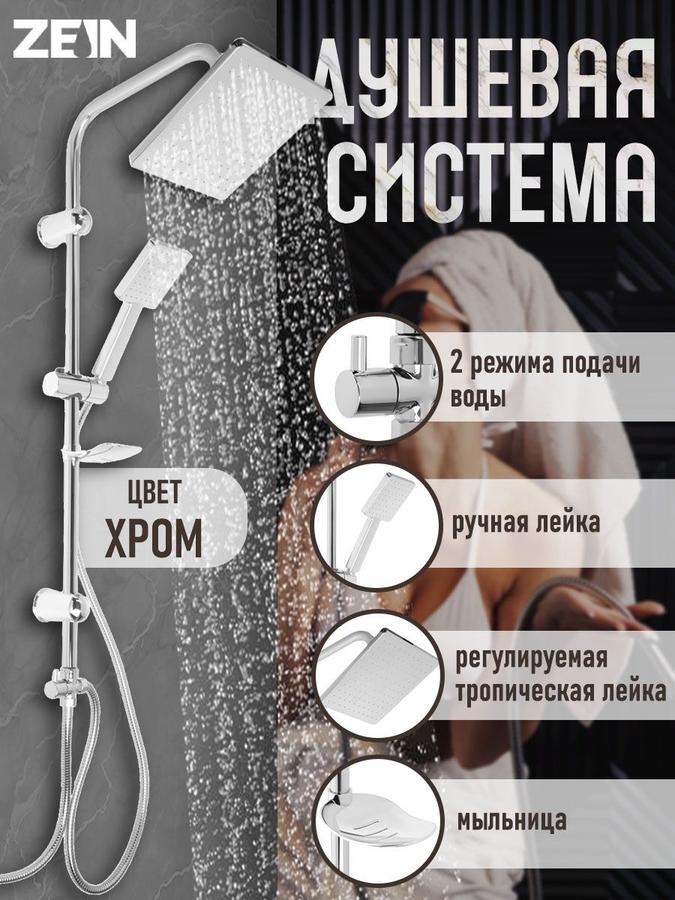 ZEIN

ДУШЕВАЯ СИСТЕМА

ЦВЕТ
ХРОМ

2 режима подачи воды

ручная лейка

регулируемая тропическая лейка

мыльница